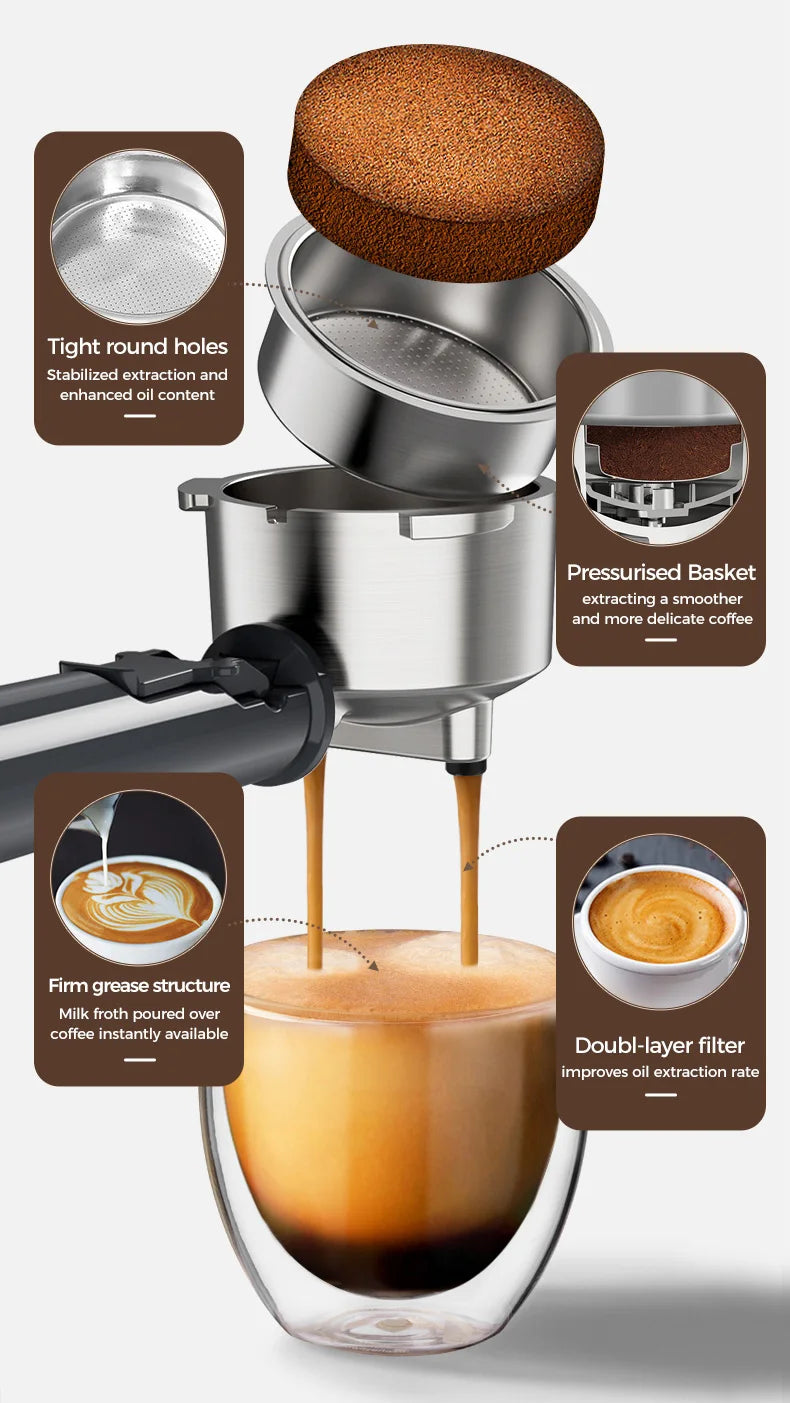 Tight round holes
Stabilized extraction and enhanced oil content

Pressurised Basket
extracting a smoother and more delicate coffee

Firm grease structure
Milk froth poured over coffee instantly available

Doubl-layer filter
improves oil extraction rate