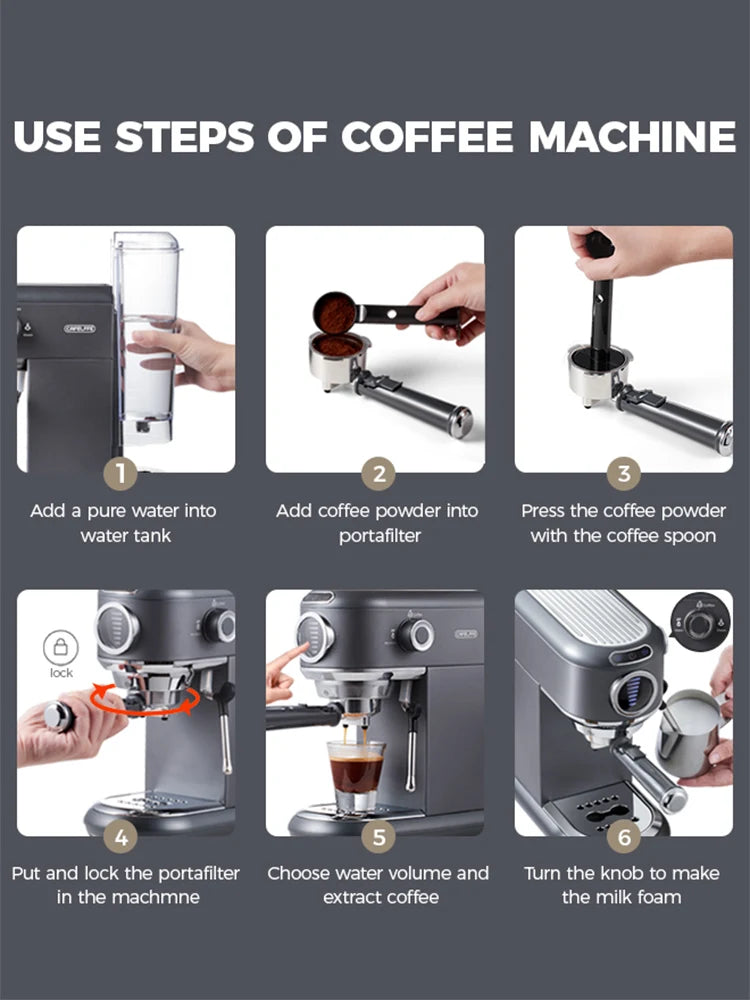 USE STEPS OF COFFEE MACHINE

CAFELFFE

1

Add a pure water into water tank

2

Add coffee powder into portafilter

3

Press the coffee powder with the coffee spoon

lock

4

Put and lock the portafilter in the machmne

CAFELFFE

5

Choose water volume and extract coffee

6

Turn the knob to make the milk foam